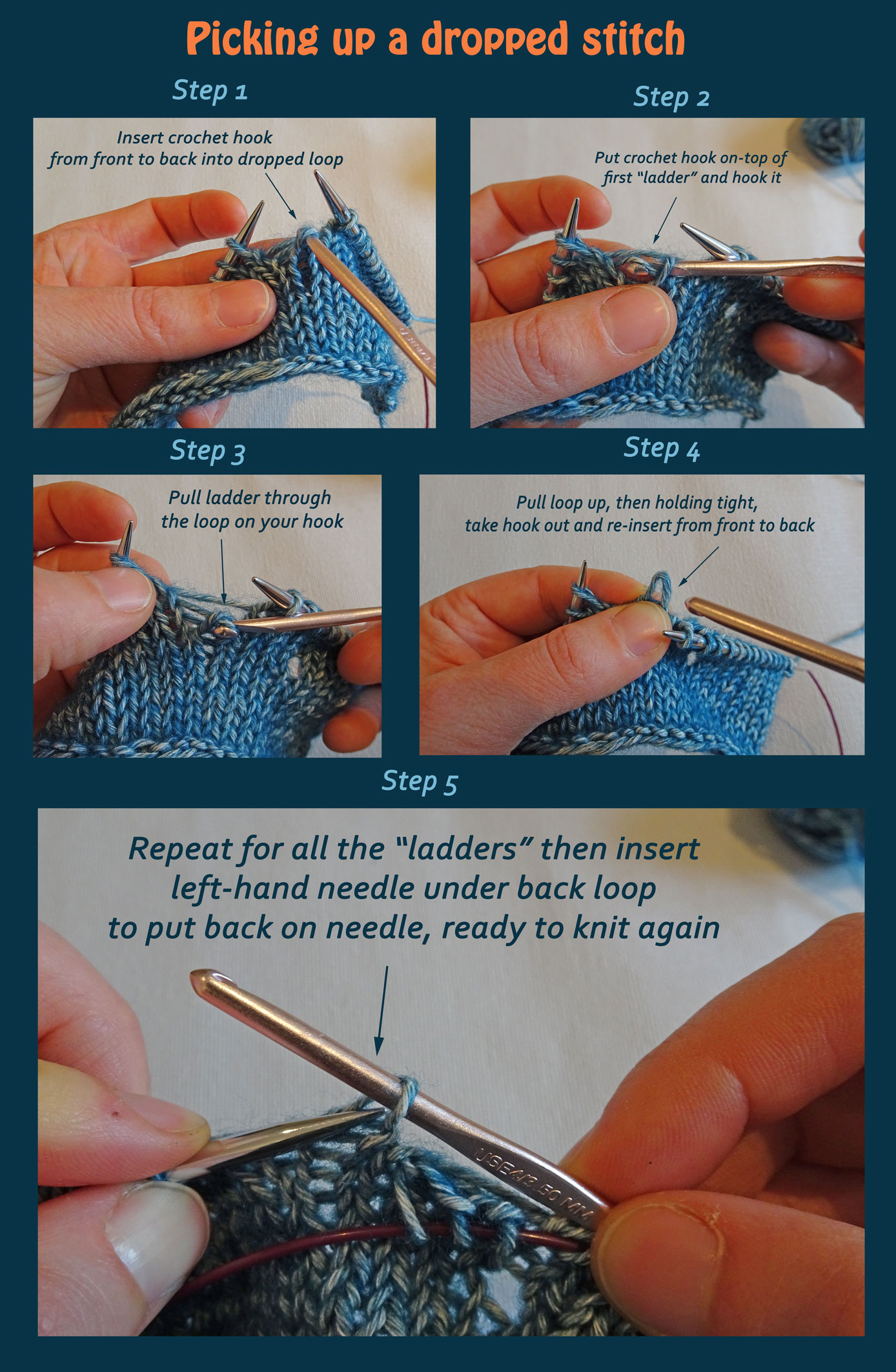 Picking up a dropped stitch

Step 1

Insert crochet hook from front to back into dropped loop

Step 2

Put crochet hook on-top of first "ladder" and hook it

Step 3

Pull ladder through the loop on your hook

Step 4

Pull loop up, then holding tight, take hook out and re-insert from front to back

Step 5

Repeat for all the "ladders" then insert left-hand needle under back loop to put back on needle, ready to knit again

USE4/3.50 MM